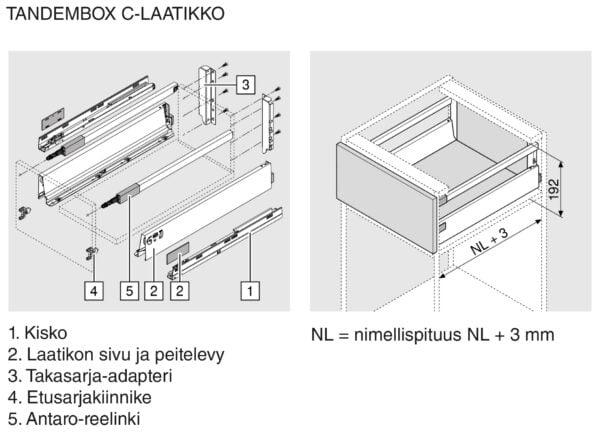 TANDEMBOX C-LAATIKKO

3

4
5
2
2
1

192

NL + 3

1. Kisko
2. Laatikon sivu ja peitelevy
3. Takasarja-adapteri
4. Etusarjakiinnike
5. Antaro-reelinki

NL = nimellispituus NL + 3 mm