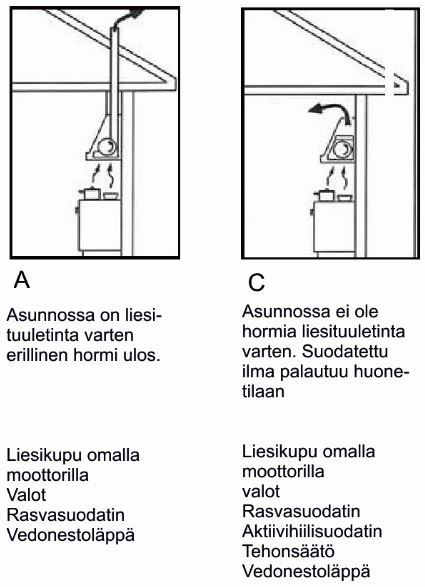 A

Asunnossa on liesituuletinta varten erillinen hormi ulos.

Liesikupu omalla moottorilla
Valot
Rasvasuodatin
Vedonestoläppä

C

Asunnossa ei ole hormia liesituuletinta varten. Suodatettu ilma palautuu huonetilaan

Liesikupu omalla moottorilla
valot
Rasvasuodatin
Aktiivihiilisuodatin
Tehonsäätö
Vedonestoläppä