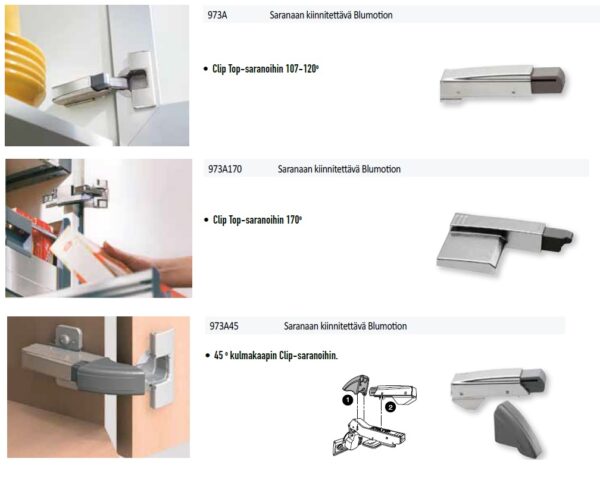 973A Saranaan kiinnitettävä Blumotion

• Clip Top-saranoihin 107-120°

973A170 Saranaan kiinnitettävä Blumotion

• Clip Top-saranoihin 170°

973A45 Saranaan kiinnitettävä Blumotion

• 45 ° kulmakaapin Clip-saranoihin.

1

2