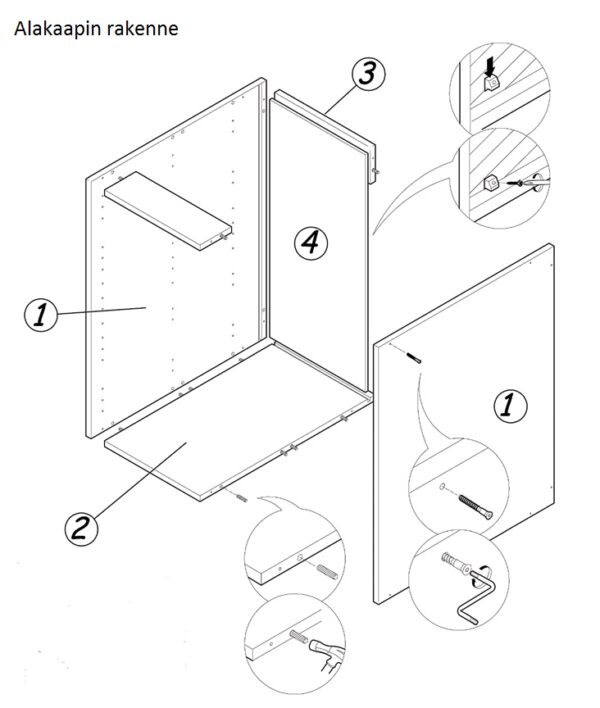 Alakaapin rakenne

3

4

1

1

2