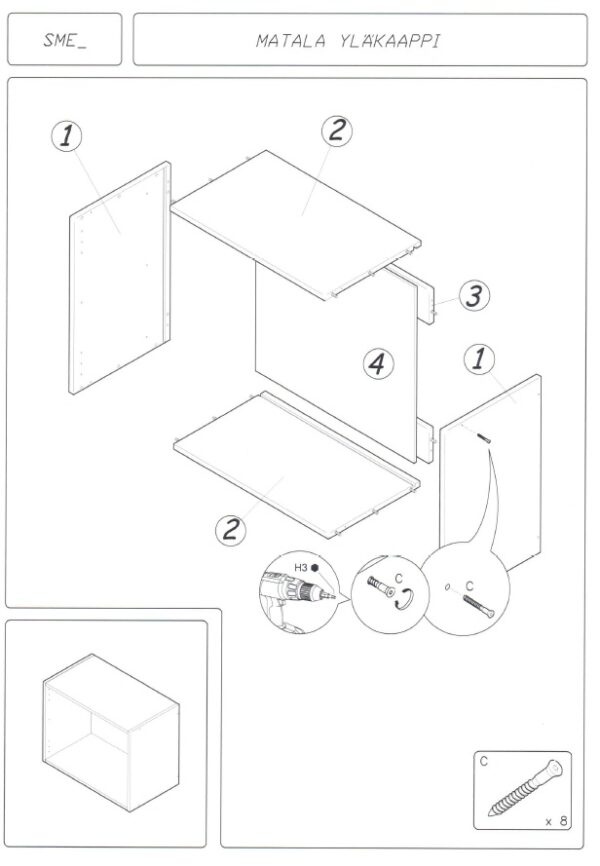 SME_

MATALA YLÄKAAPPI

1

2

3

4

1

2

H3

C

C

C

x 8