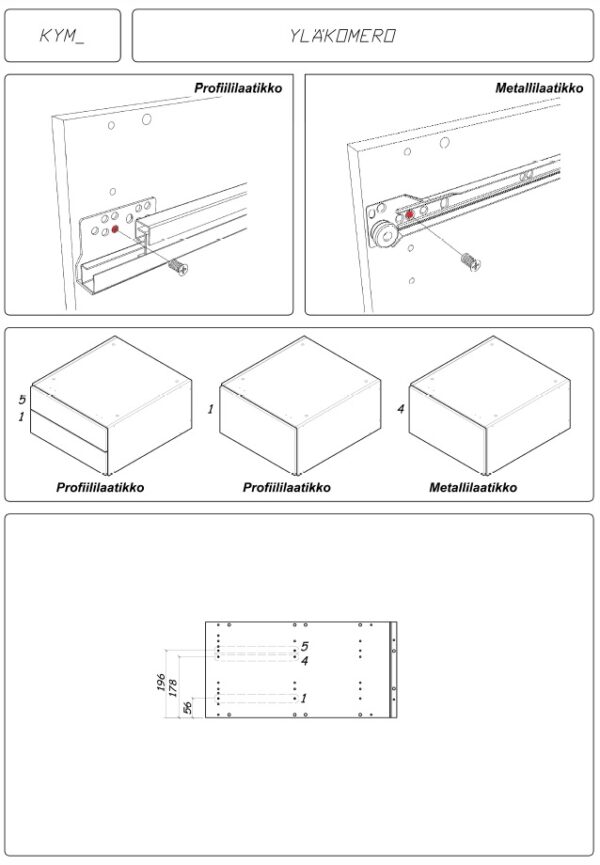 KYM_

YLÄKOMERO

Profiililaatikko

Metallilaatikko

5
1
Profiililaatikko

1
Profiililaatikko

4
Metallilaatikko

196
178
56
5
4
1