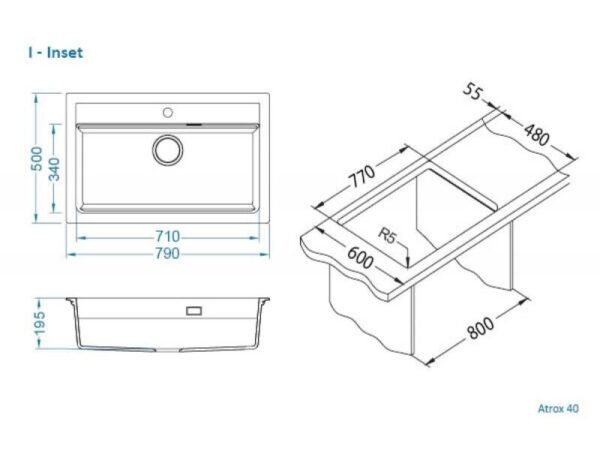 I - Inset

500
340
710
790

195

55
480
770
R5
600
800

Atrox 40