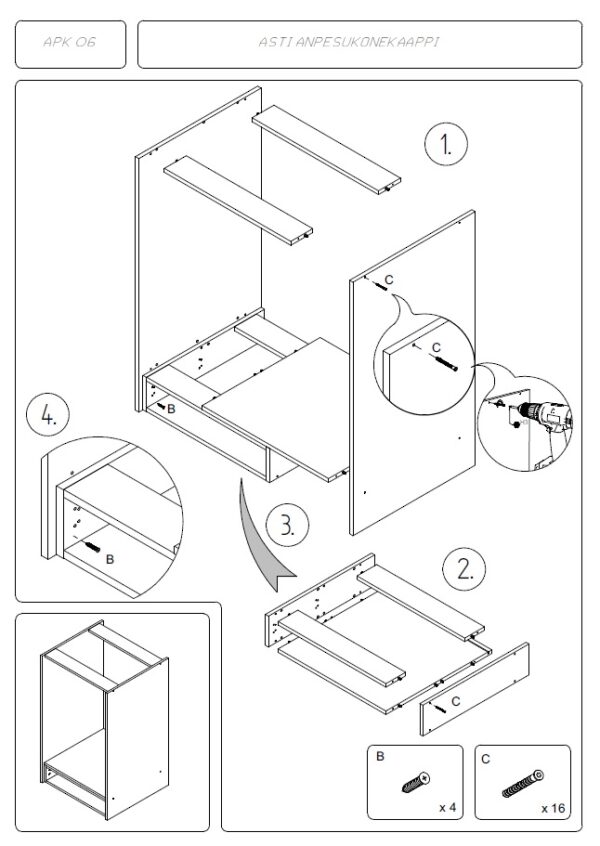 APK 06

ASTIANPESUKONEKAAPPI

1.

C

C

B

4.

B

3.

2.

C

B

x 4

C

x 16